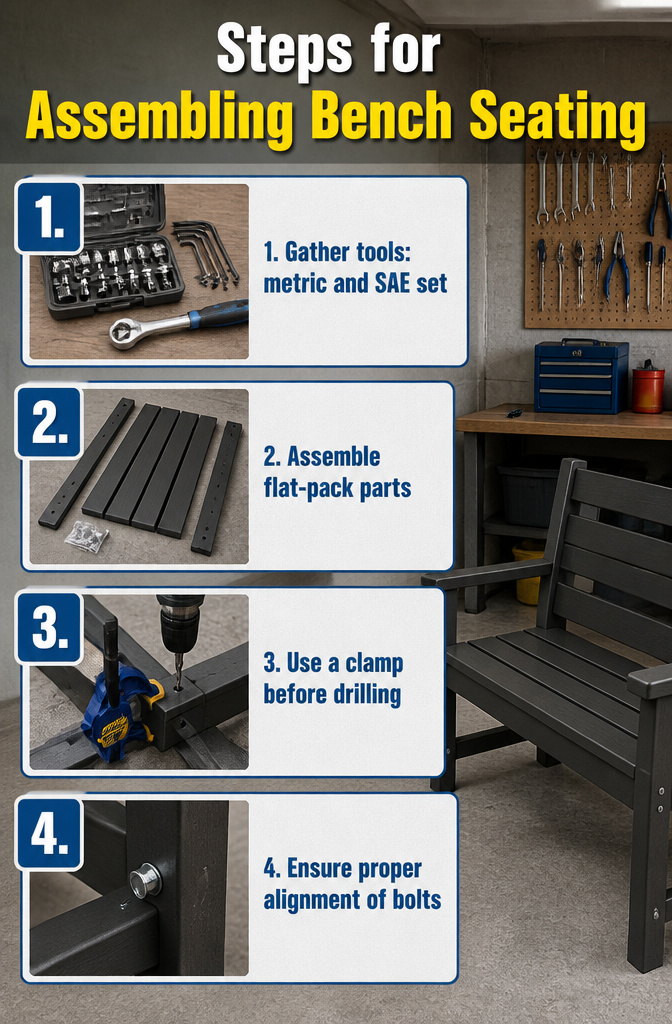 Steps for
Assembling Bench Seating

1.

1. Gather tools: metric and SAE set

2.

2. Assemble flat-pack parts

3.

3. Use a clamp before drilling

4.

4. Ensure proper alignment of bolts