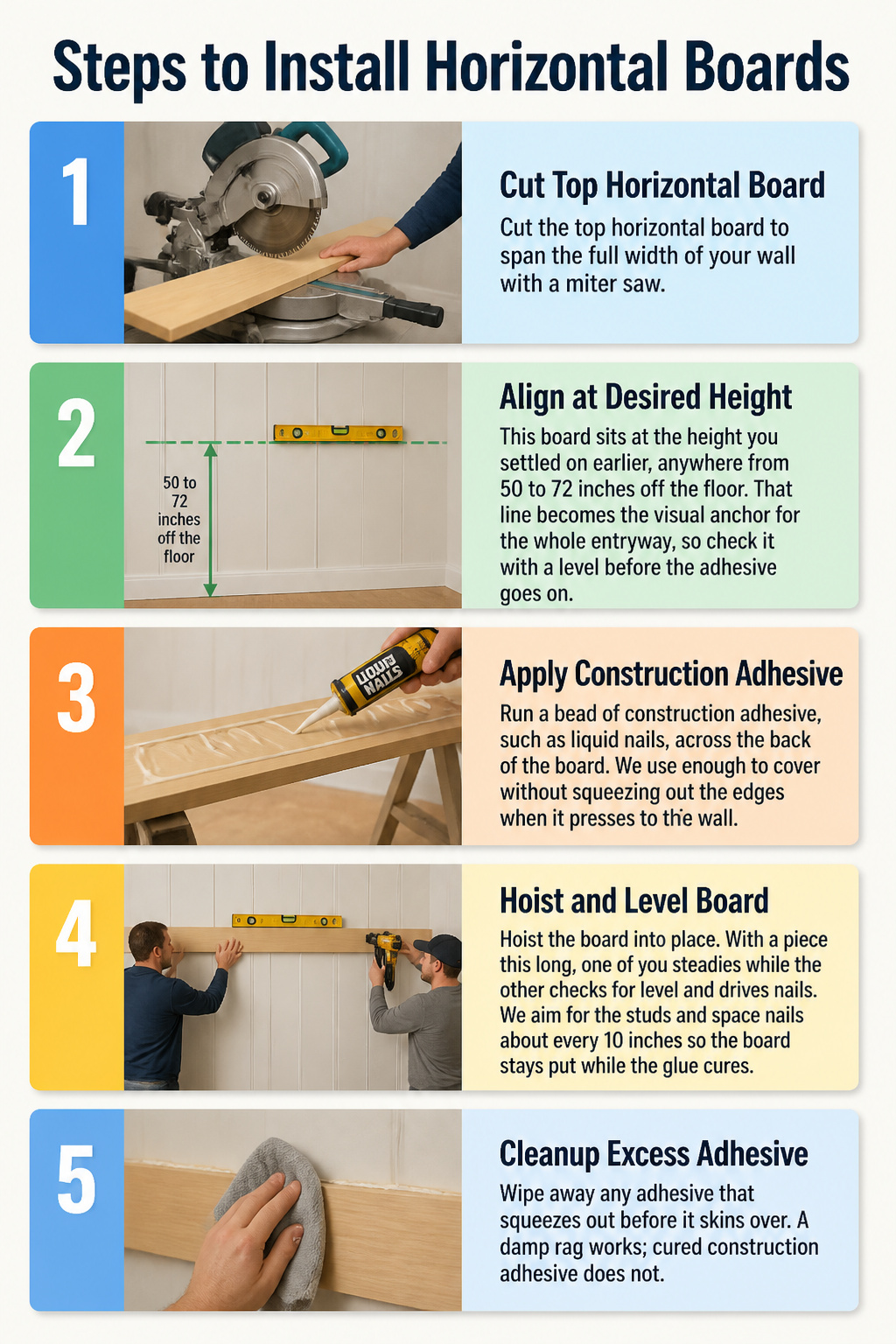 Steps to Install Horizontal Boards

1

Cut Top Horizontal Board

Cut the top horizontal board to span the full width of your wall with a miter saw.

2

50 to 72 inches off the floor

Align at Desired Height

This board sits at the height you settled on earlier, anywhere from 50 to 72 inches off the floor. That line becomes the visual anchor for the whole entryway, so check it with a level before the adhesive goes on.

3

LIQUID NAILS

Apply Construction Adhesive

Run a bead of construction adhesive, such as liquid nails, across the back of the board. We use enough to cover without squeezing out the edges when it presses to the wall.

4

Hoist and Level Board

Hoist the board into place. With a piece this long, one of you steadies while the other checks for level and drives nails. We aim for the studs and space nails about every 10 inches so the board stays put while the glue cures.

5

Cleanup Excess Adhesive

Wipe away any adhesive that squeezes out before it skins over. A damp rag works; cured construction adhesive does not.