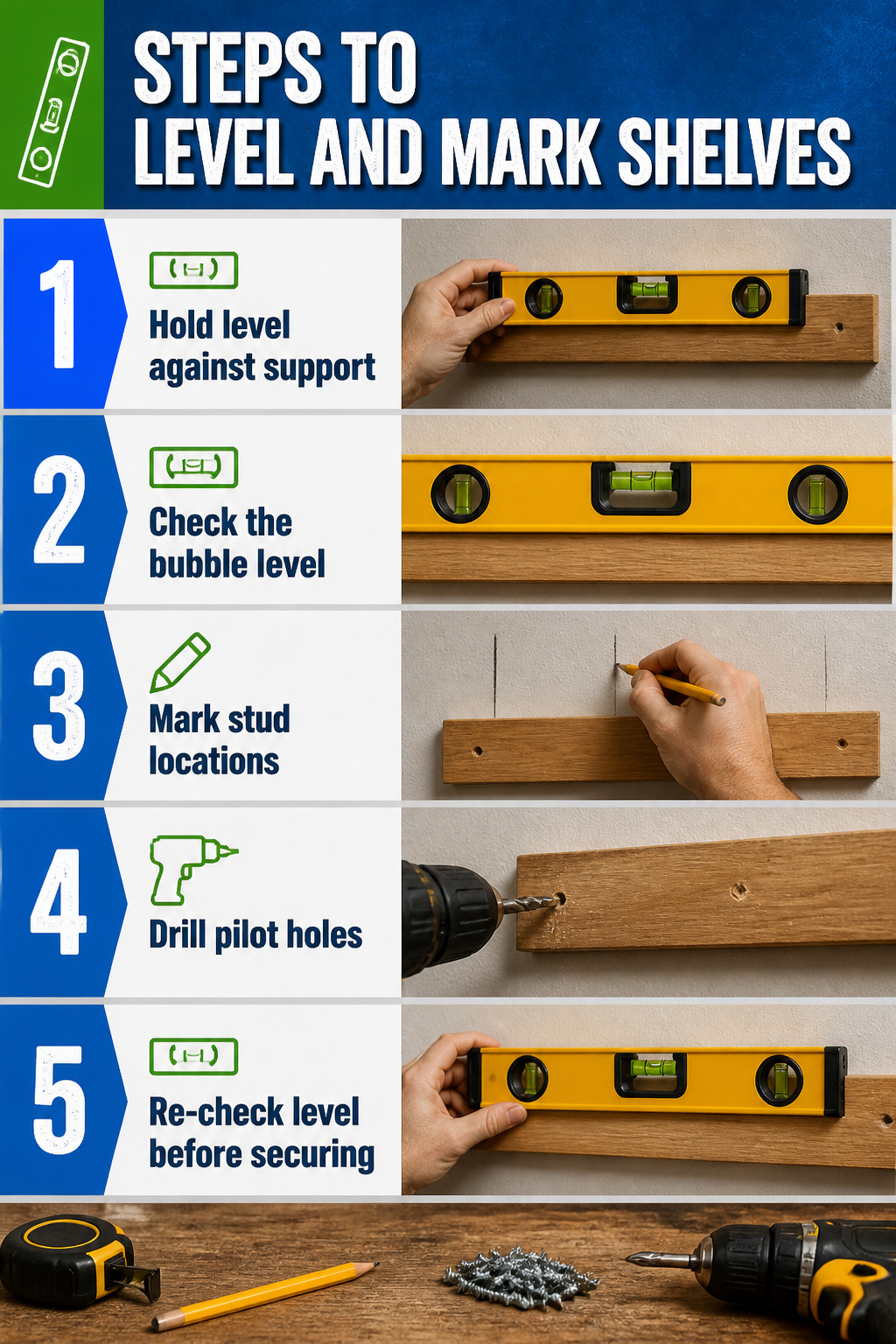 STEPS TO LEVEL AND MARK SHELVES

1
Hold level against support

2
Check the bubble level

3
Mark stud locations

4
Drill pilot holes

5
Re-check level before securing