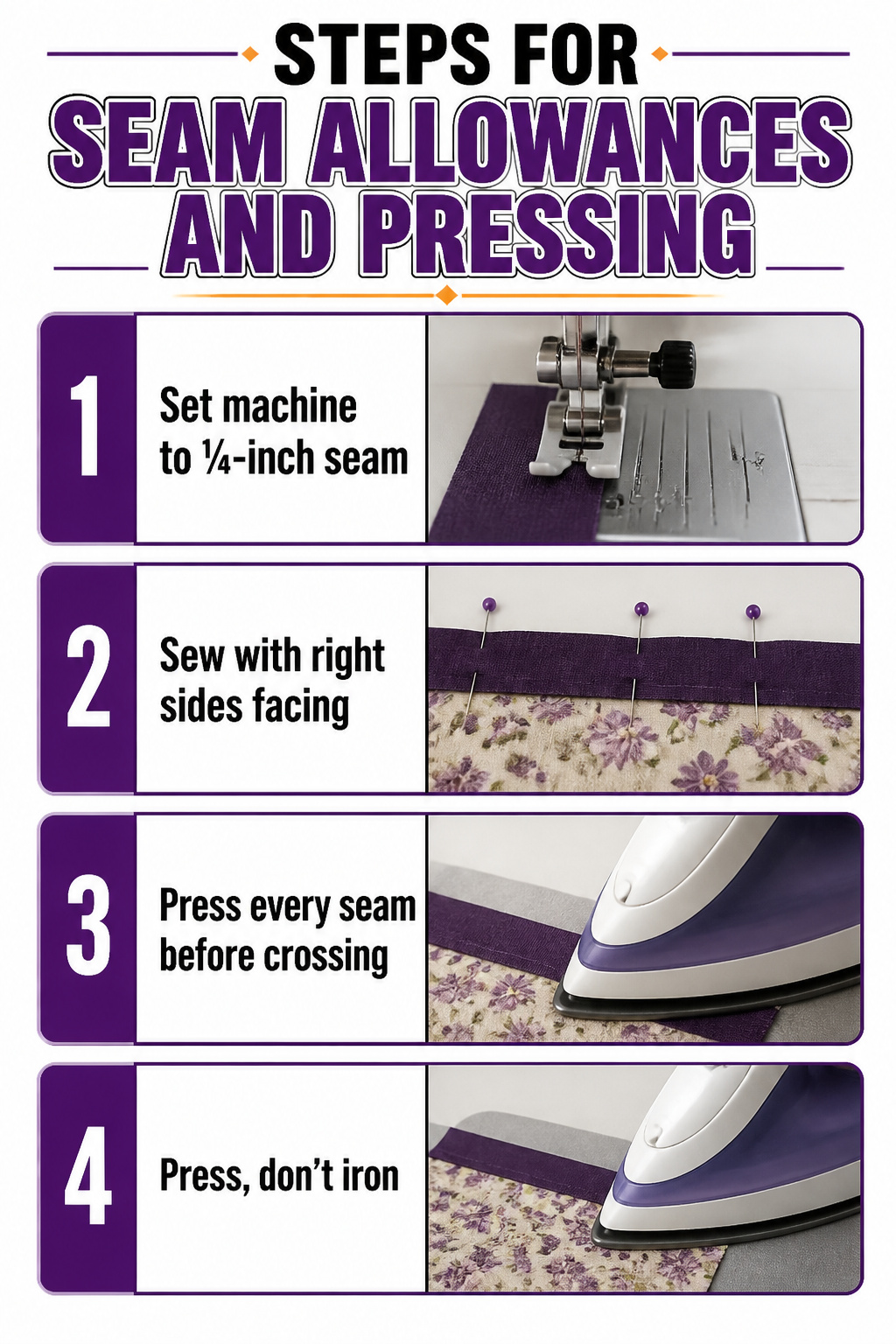 STEPS FOR
SEAM ALLOWANCES AND PRESSING

1
Set machine to ¼-inch seam

2
Sew with right sides facing

3
Press every seam before crossing

4
Press, don't iron