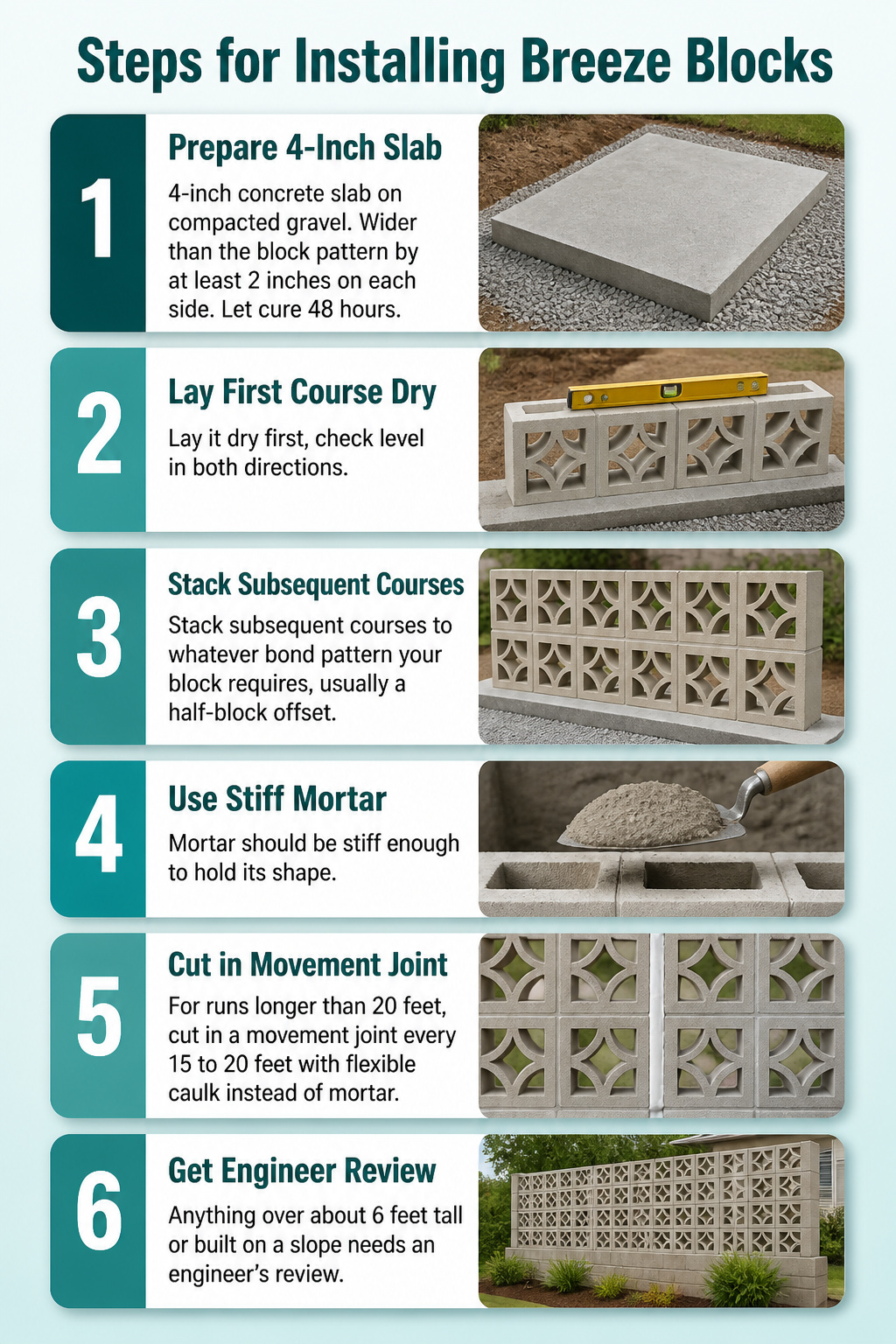 Steps for Installing Breeze Blocks

1

Prepare 4-Inch Slab

4-inch concrete slab on compacted gravel. Wider than the block pattern by at least 2 inches on each side. Let cure 48 hours.

2

Lay First Course Dry

Lay it dry first, check level in both directions.

3

Stack Subsequent Courses

Stack subsequent courses to whatever bond pattern your block requires, usually a half-block offset.

4

Use Stiff Mortar

Mortar should be stiff enough to hold its shape.

5

Cut in Movement Joint

For runs longer than 20 feet, cut in a movement joint every 15 to 20 feet with flexible caulk instead of mortar.

6

Get Engineer Review

Anything over about 6 feet tall or built on a slope needs an engineer's review.